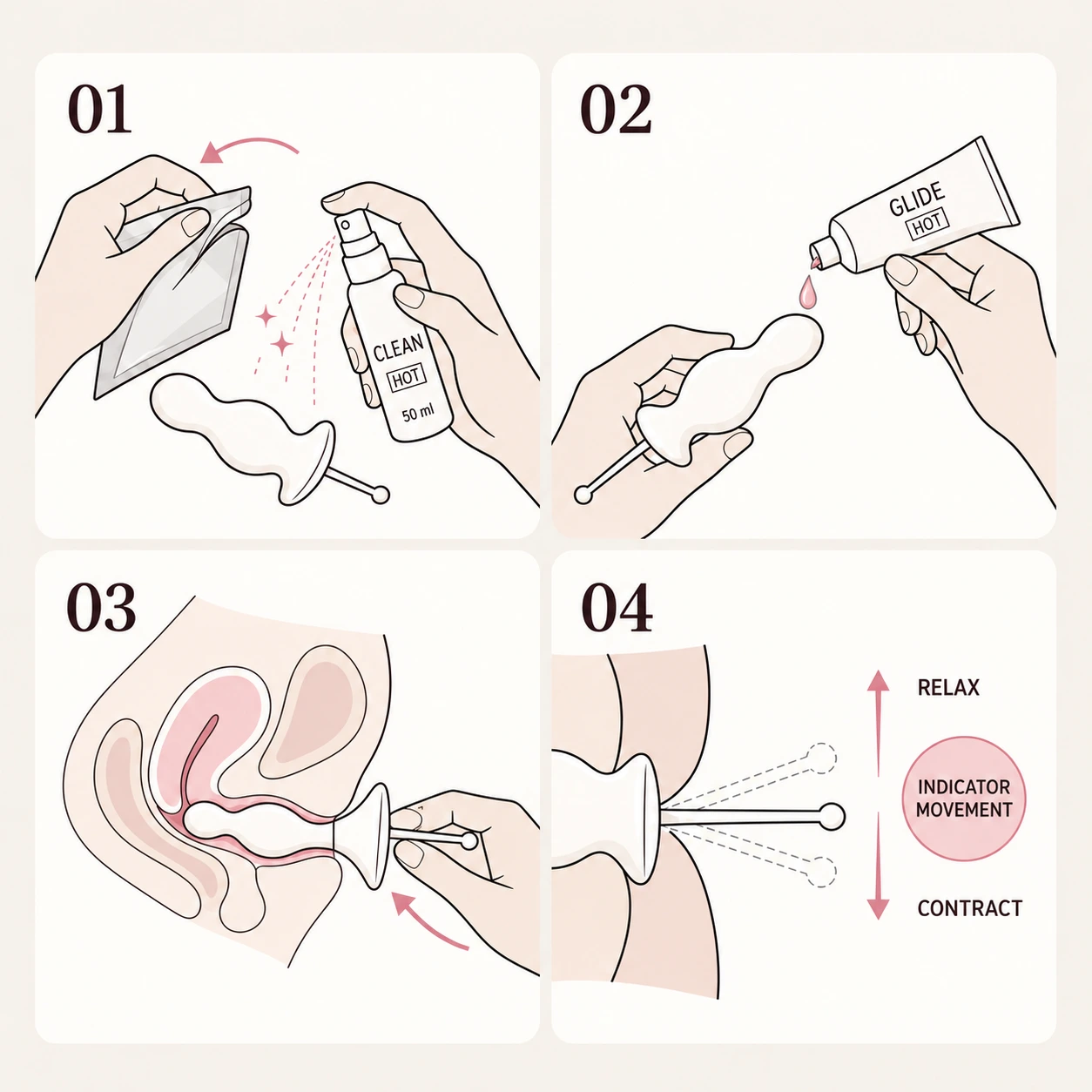 01

CLEAN
HOT
50 ml

02

GLIDE
HOT

03

04

RELAX

INDICATOR MOVEMENT

CONTRACT